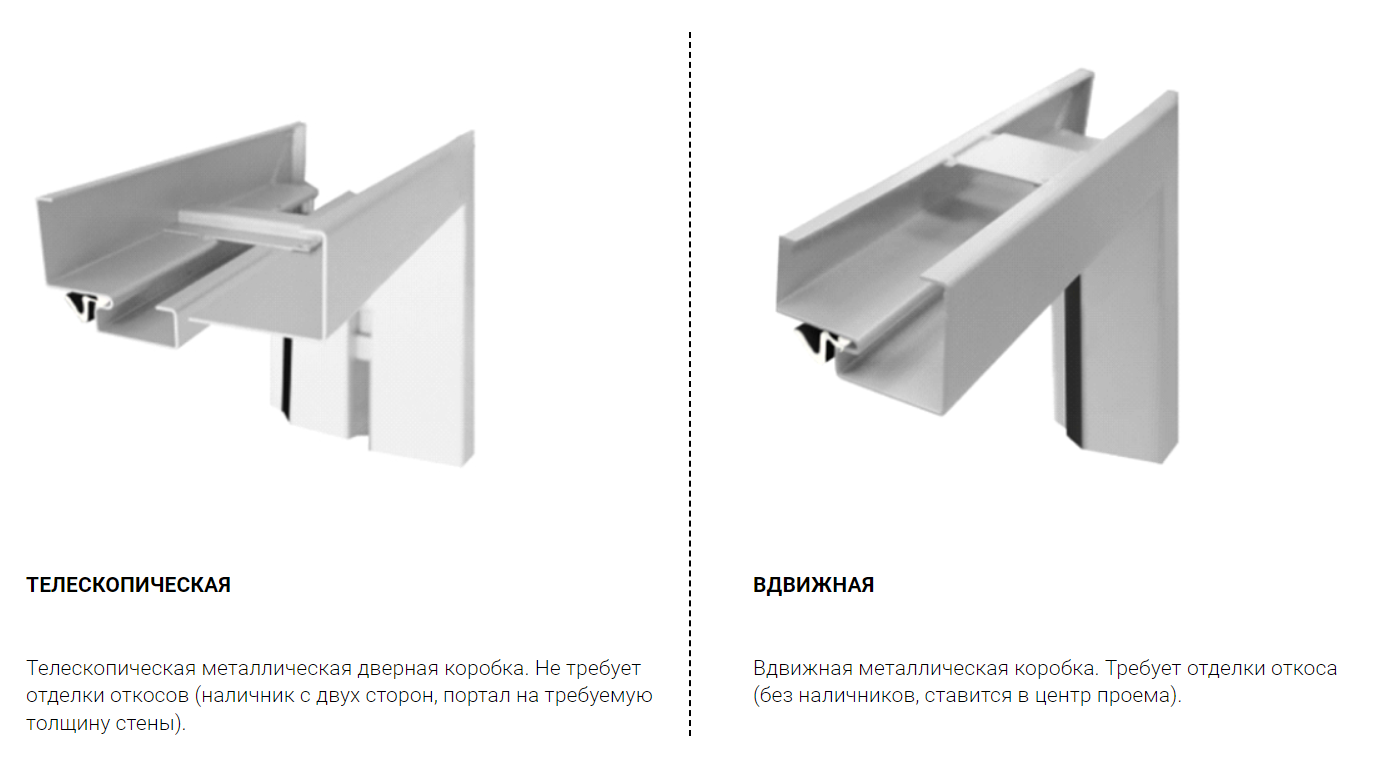 ТЕЛЕСКОПИЧЕСКАЯ

Телескопическая металлическая дверная коробка. Не требует отделки откосов (наличник с двух сторон, портал на требуемую толщину стены).

ВДВИЖНАЯ

Вдвижная металлическая коробка. Требует отделки откоса (без наличников, ставится в центр проема).